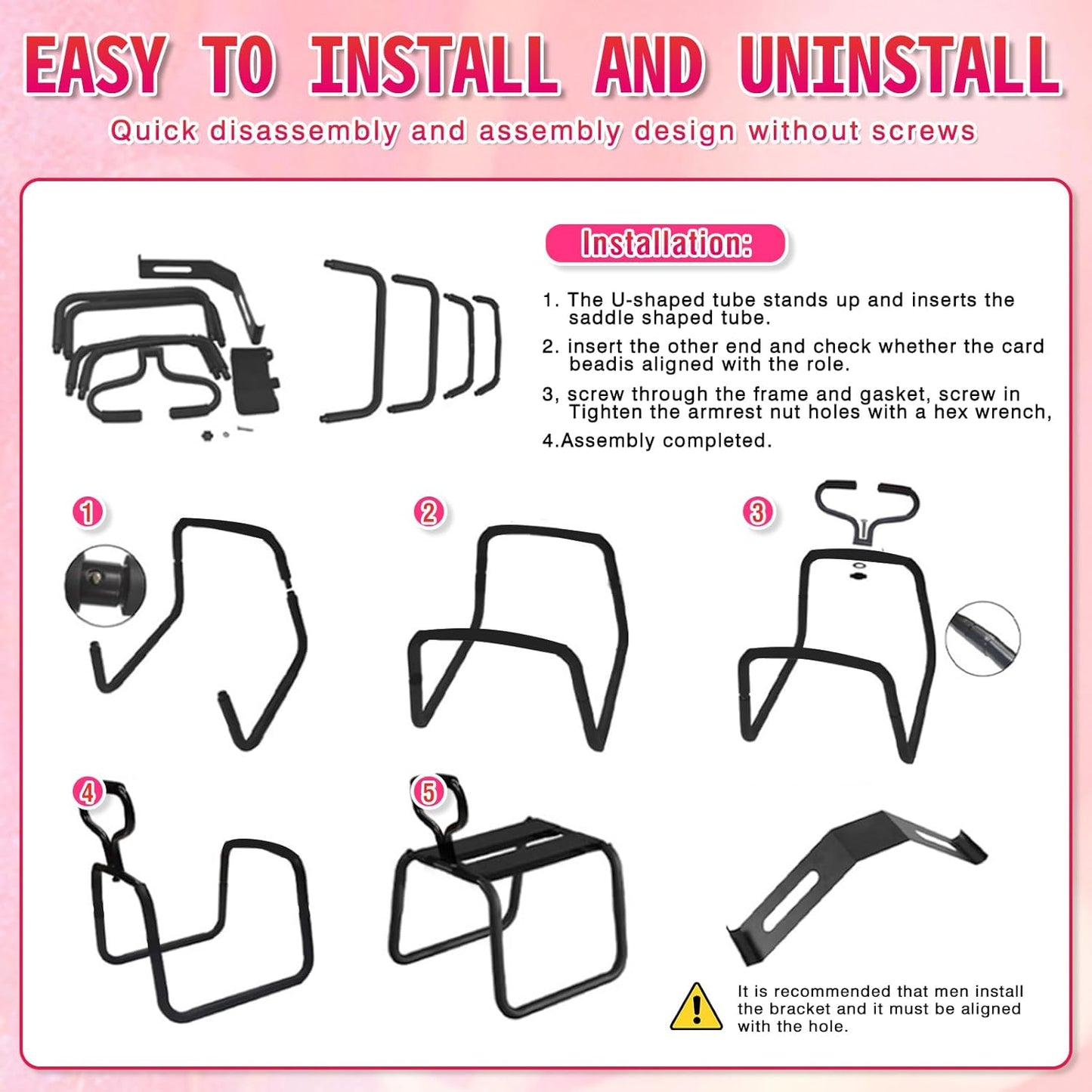 EASY TO INSTALL AND UNINSTALL

Quick disassembly and assembly design without screws

Installation:

1. The U-shaped tube stands up and inserts the saddle shaped tube.

2. insert the other end and check whether the card beadis aligned with the role.

3, screw through the frame and gasket, screw in Tighten the armrest nut holes with a hex wrench,

4.Assembly completed.

1

2

3

4

5

It is recommended that men install the bracket and it must be aligned with the hole.