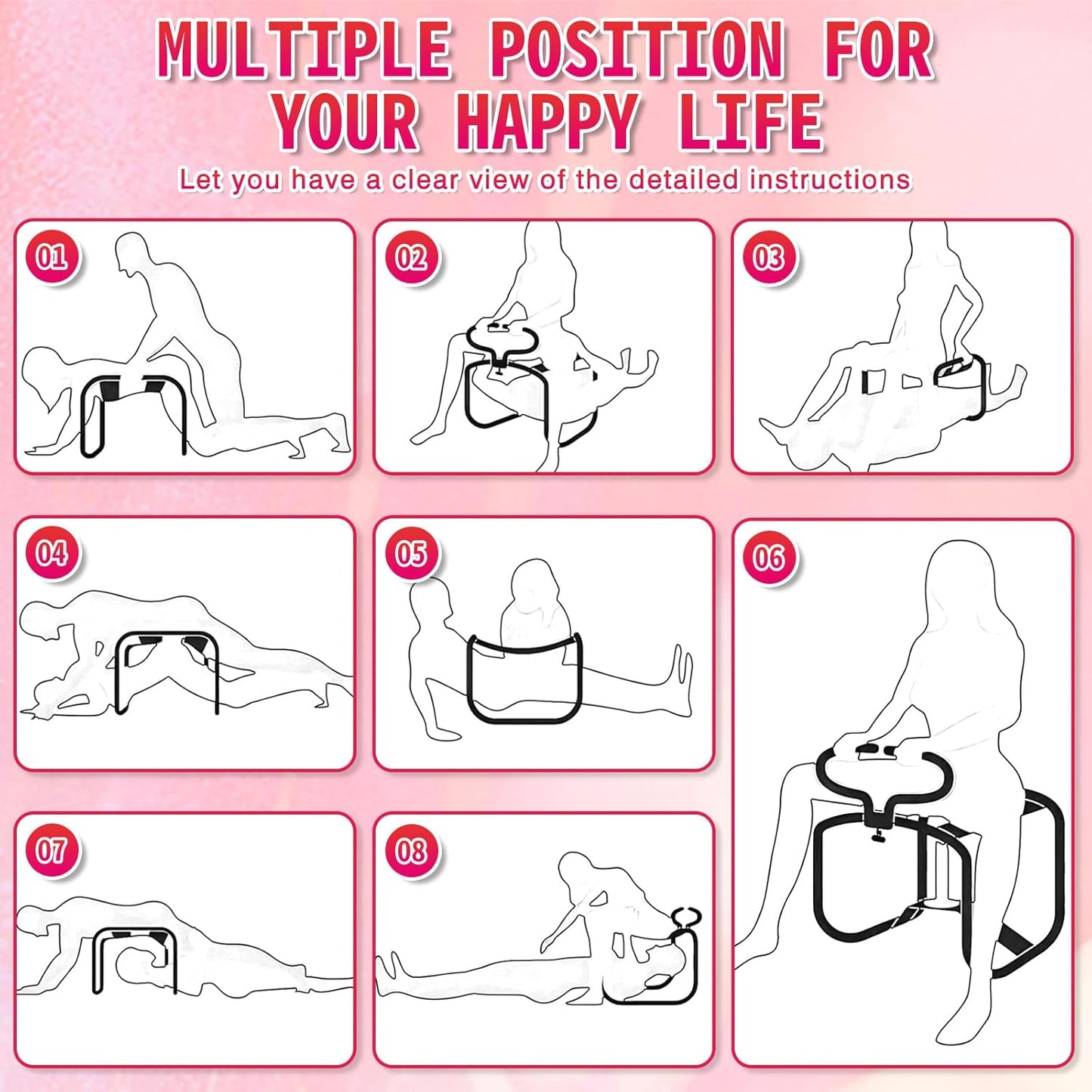 MULTIPLE POSITION FOR YOUR HAPPY LIFE

Let you have a clear view of the detailed instructions

01

02

03

04

05

06

07

08