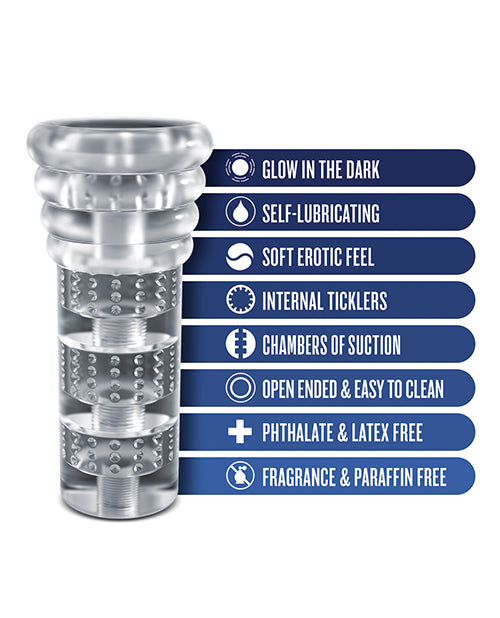 GLOW IN THE DARK
SELF-LUBRICATING
SOFT EROTIC FEEL
INTERNAL TICKLERS
CHAMBERS OF SUCTION
OPEN ENDED & EASY TO CLEAN
PHTHALATE & LATEX FREE
FRAGRANCE & PARAFFIN FREE