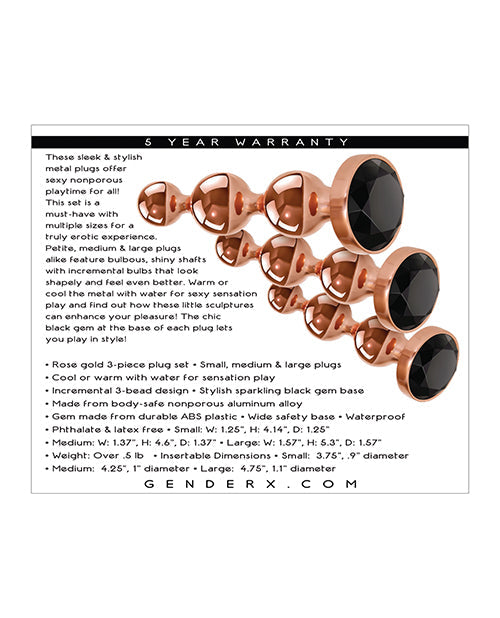 5 YEAR WARRANTY

These sleek & stylish metal plugs offer sexy nonporous playtime for all! This set is a must-have with multiple sizes for a truly erotic experience. Petite, medium & large plugs alike feature bulbous, shiny shafts with incremental bulbs that look shapely and feel even better. Warm or cool the metal with water for sexy sensation play and find out how these little sculptures can enhance your pleasure! The chic black gem at the base of each plug lets you play in style!

• Rose gold 3-piece plug set • Small, medium & large plugs
• Cool or warm with water for sensation play
• Incremental 3-bead design • Stylish sparkling black gem base
• Made from body-safe nonporous aluminum alloy
• Gem made from durable ABS plastic • Wide safety base • Waterproof
• Phthalate & latex free • Small: W: 1.25", H: 4.14", D: 1.25"
• Medium: W: 1.37", H: 4.6", D: 1.37" • Large: W: 1.57", H: 5.3", D: 1.57"
• Weight: Over .5 lb • Insertable Dimensions • Small: 3.75", .9" diameter
• Medium: 4.25", 1" diameter • Large: 4.75", 1.1" diameter

GENDERX.COM